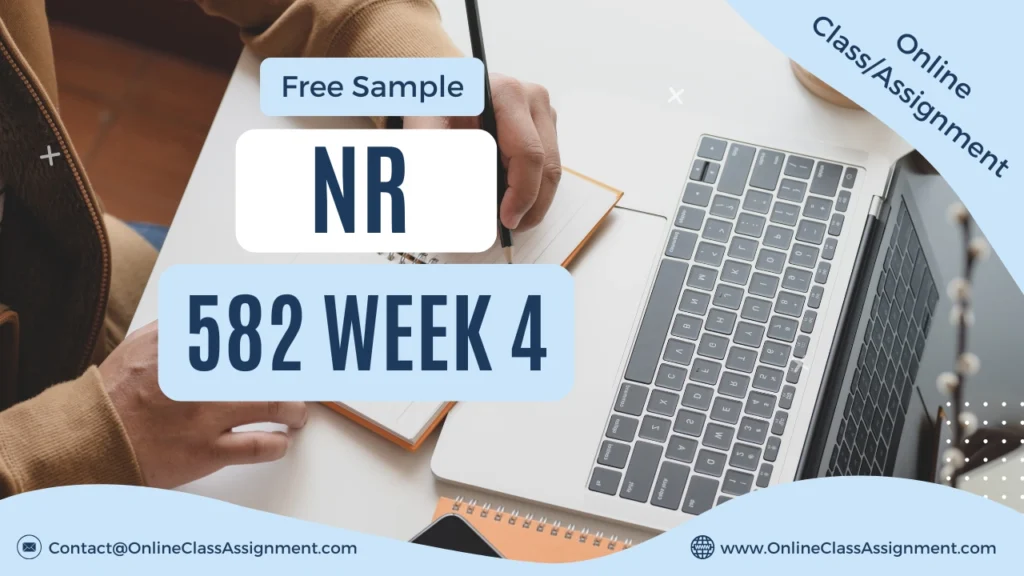 Free Sample

NR

582 WEEK 4

Online Class/Assignment

Contact@OnlineClassAssignment.com

www.OnlineClassAssignment.com